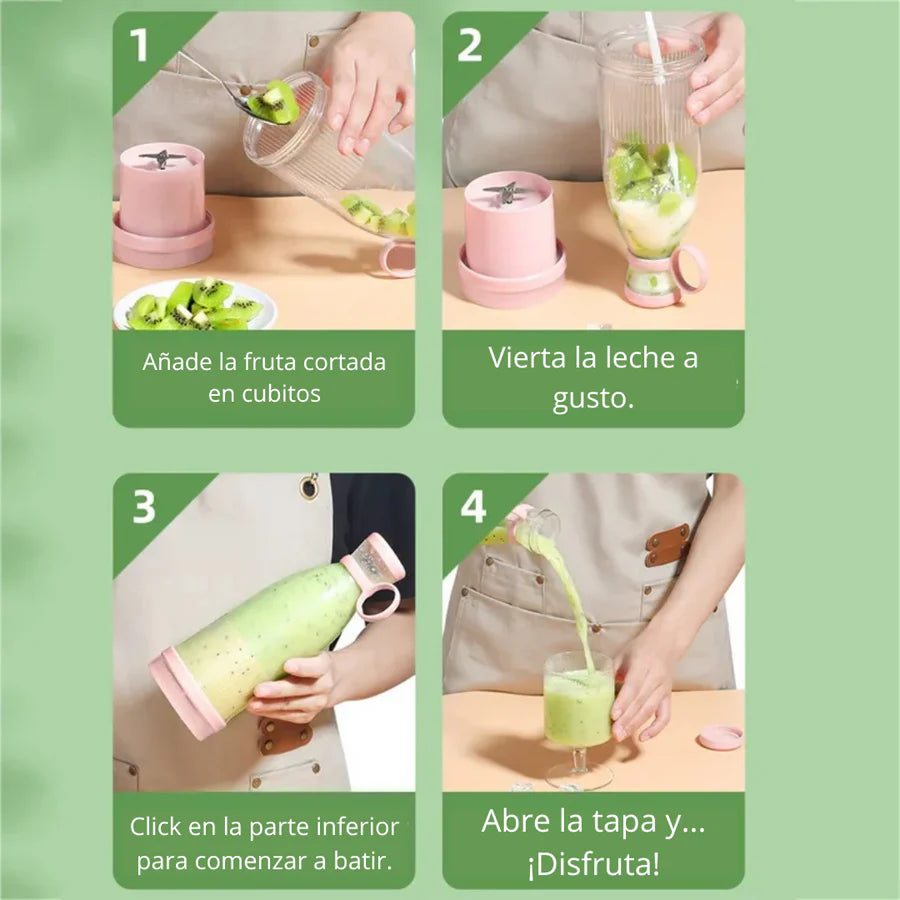 1

Añade la fruta cortada en cubitos

2

Vierta la leche a gusto.

3

Click en la parte inferior para comenzar a batir.

4

Abre la tapa y... ¡Disfruta!